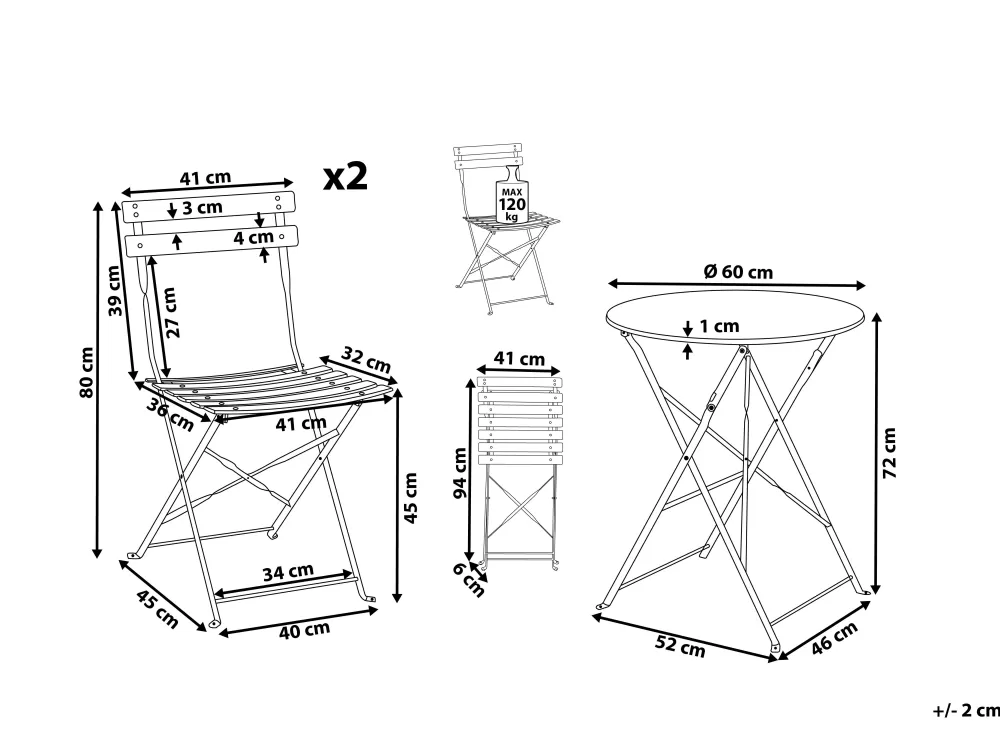 41 cm
x2
3 cm
4 cm
39 cm
27 cm
80 cm
32 cm
36 cm
41 cm
45 cm
34 cm
45 cm
40 cm
MAX
120
kg
41 cm
94 cm
6 cm
Ø 60 cm
1 cm
72 cm
52 cm
46 cm
+/- 2 cm