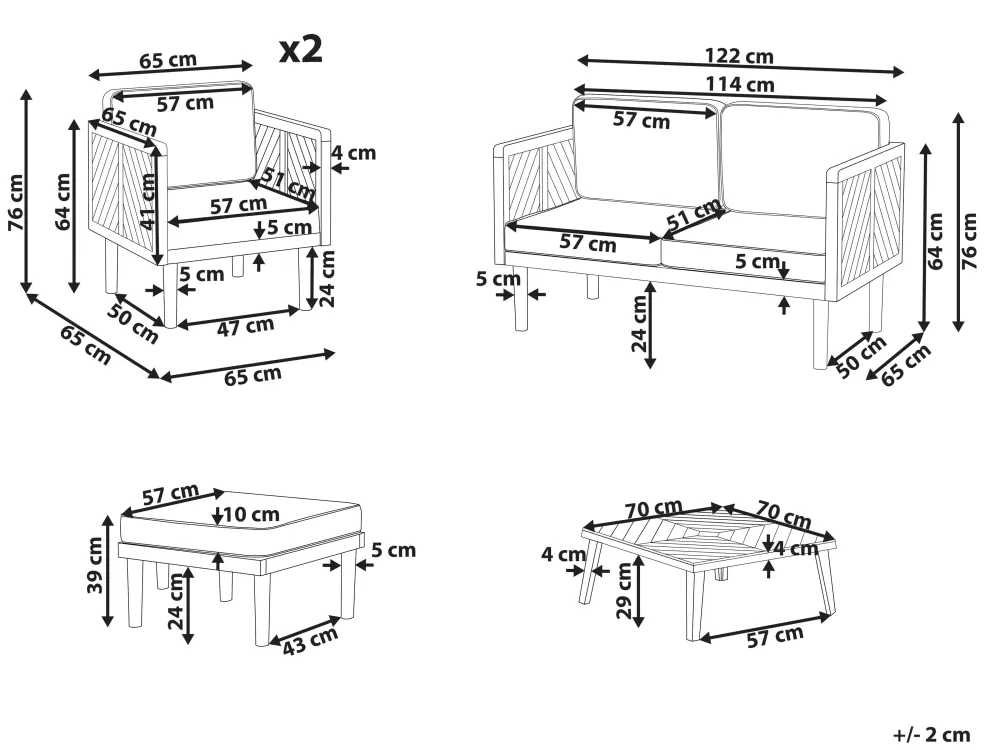 x2

65 cm
57 cm
65 cm
4 cm
76 cm
64 cm
41 cm
51 cm
57 cm
5 cm
5 cm
24 cm
50 cm
47 cm
65 cm
65 cm

122 cm
114 cm
57 cm
51 cm
57 cm
5 cm
5 cm
24 cm
64 cm
76 cm
50 cm
65 cm

57 cm
10 cm
5 cm
39 cm
24 cm
43 cm

70 cm
70 cm
4 cm
4 cm
29 cm
57 cm

+/- 2 cm