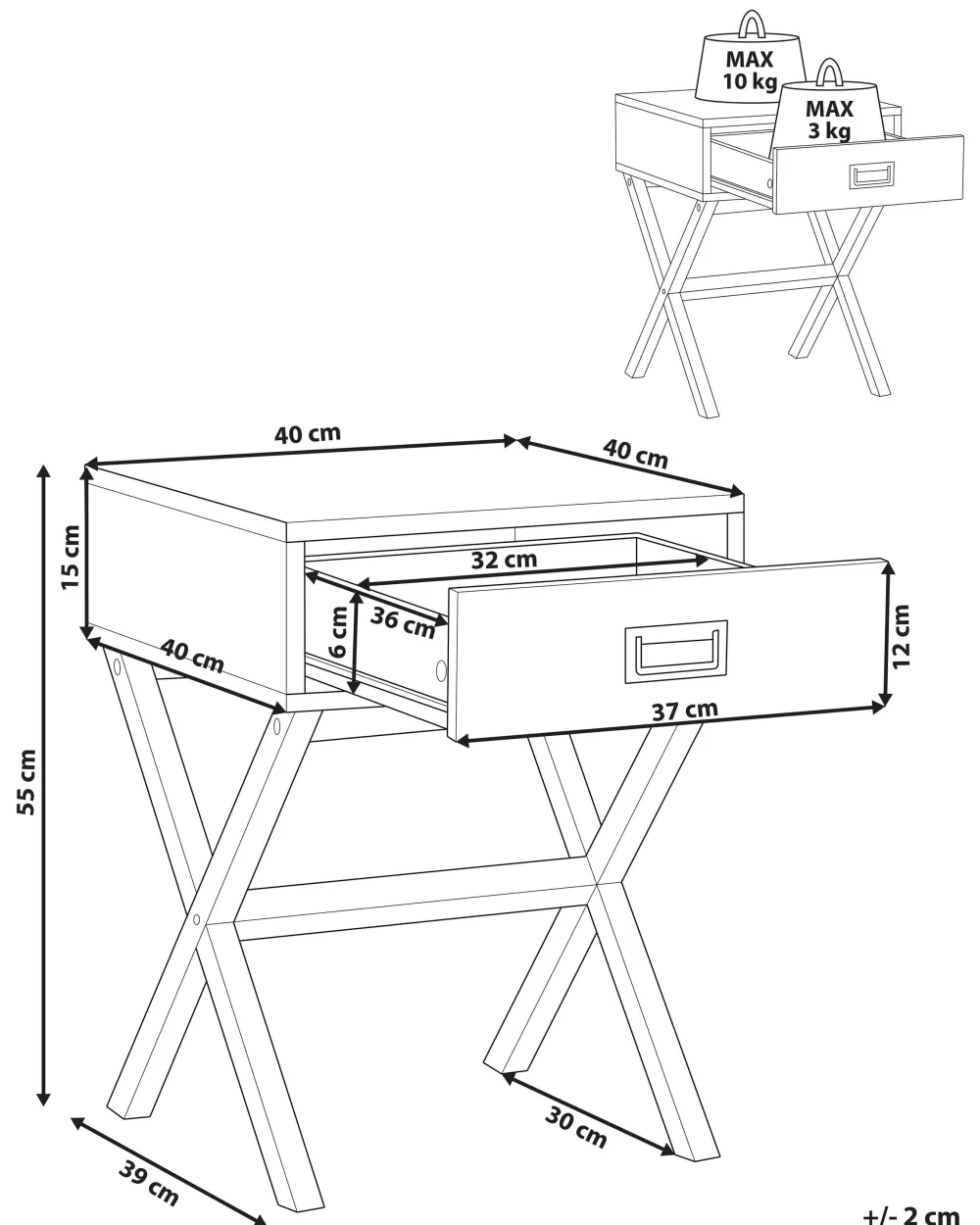 MAX
10 kg

MAX
3 kg

40 cm

40 cm

15 cm

32 cm

36 cm

6 cm

12 cm

40 cm

37 cm

55 cm

30 cm

39 cm

+/- 2 cm